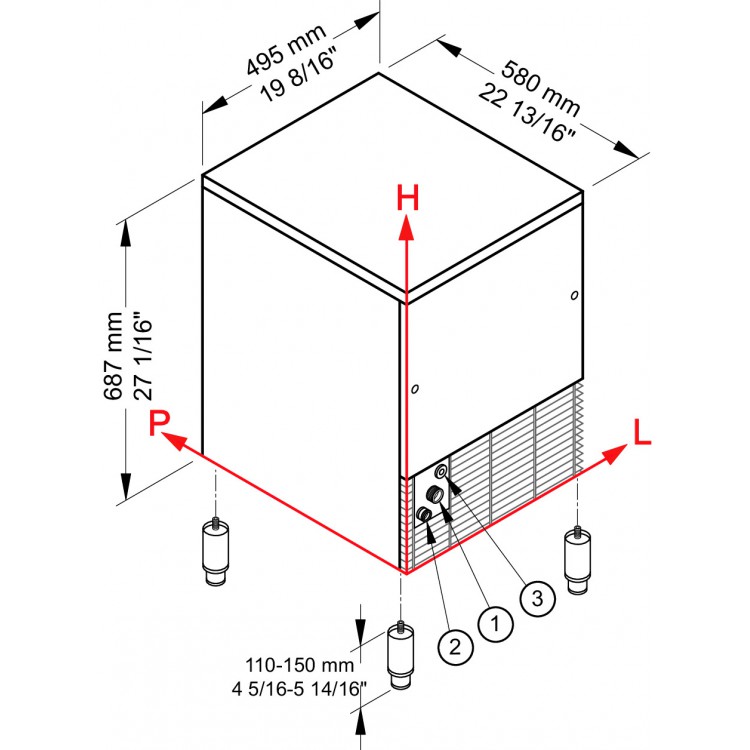 495 mm
19 8/16"

580 mm
22 13/16"

H

687 mm
27 1/16"

P

L

3
1
2

110-150 mm
4 5/16-5 14/16"